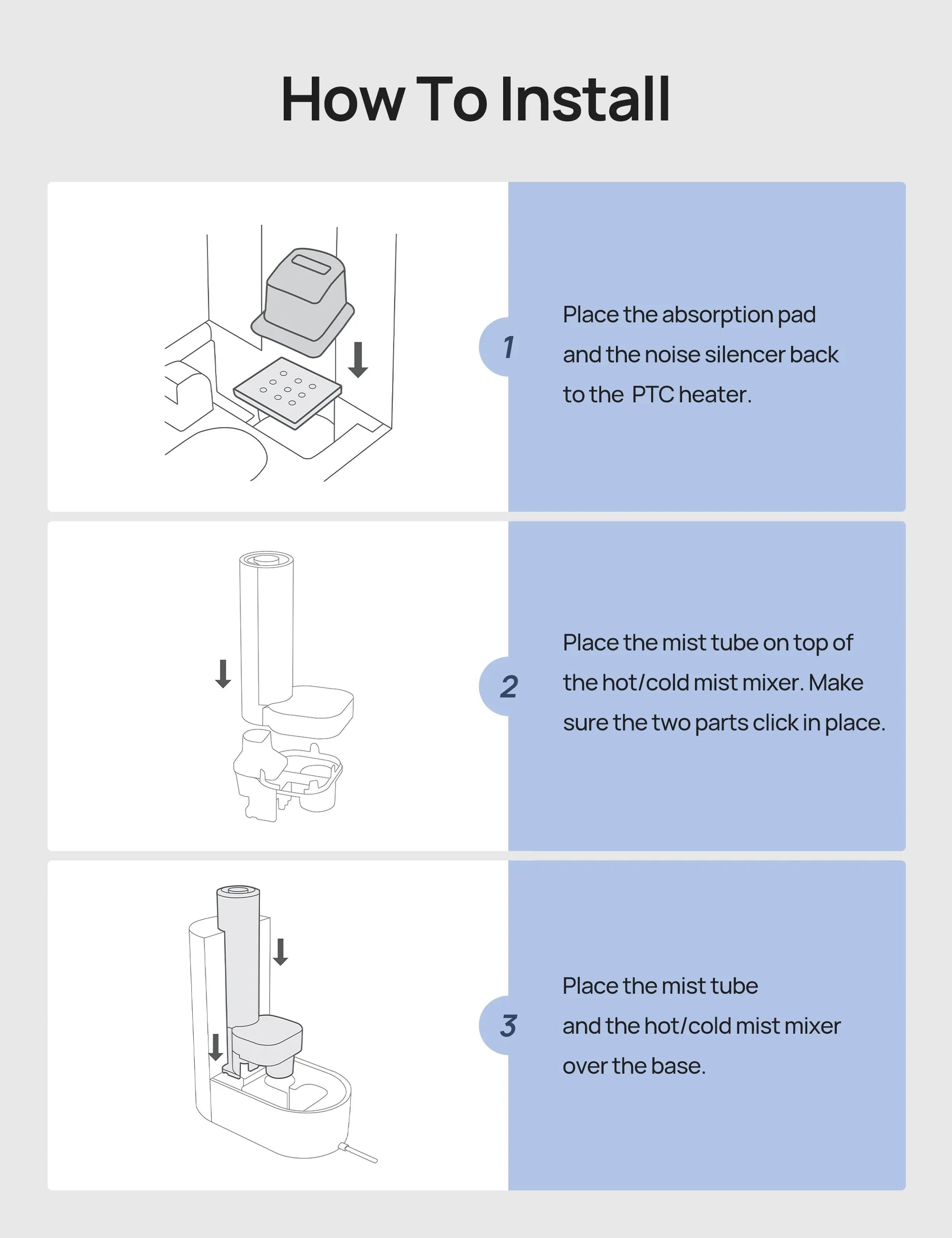 How To Install

1

Place the absorption pad and the noise silencer back to the PTC heater.

2

Place the mist tube on top of the hot/cold mist mixer. Make sure the two parts click in place.

3

Place the mist tube and the hot/cold mist mixer over the base.